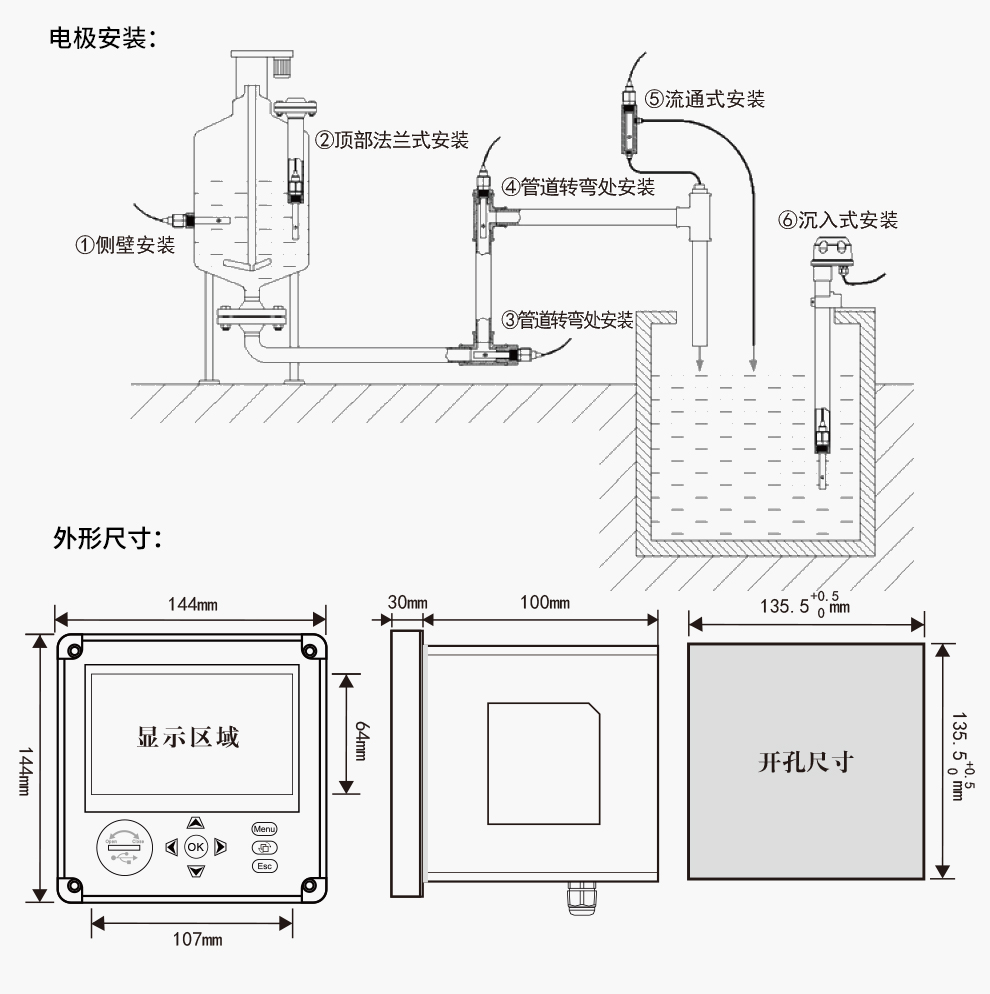 电极安装：

②顶部法兰式安装

⑤流通式安装

④管道转弯处安装

①侧壁安装

⑥沉入式安装

③管道转弯处安装

外形尺寸：

144mm

30mm

100mm

$135.5^{+0.5}_{0}$mm

144mm

显示区域

64mm

开孔尺寸

$135.5^{+0.5}_{0}$mm

Open Close

OK

Menu

Esc

107mm